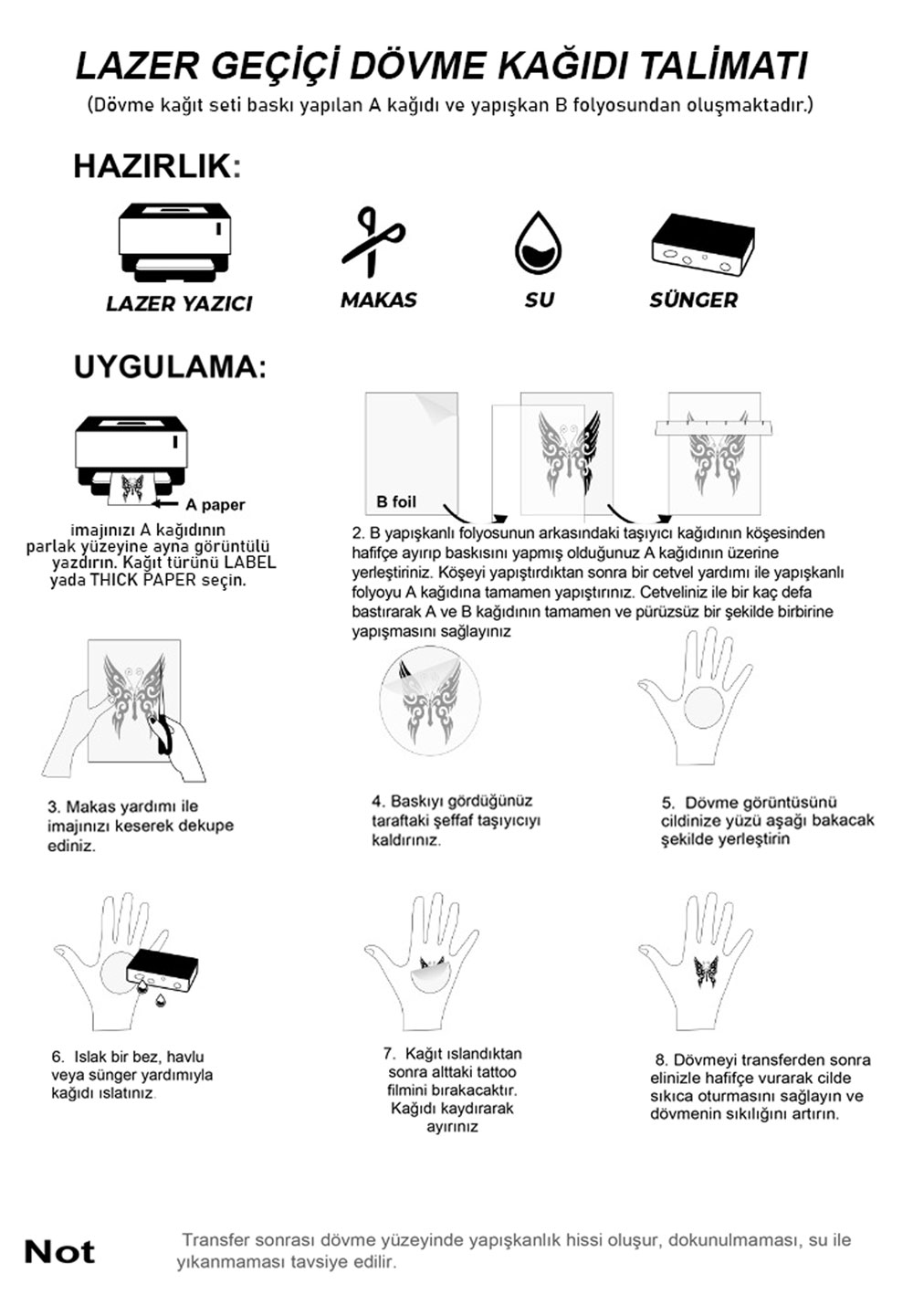 LAZER GEÇİÇİ DÖVME KAĞIDI TALİMATI

(Dövme kağıt seti baskı yapılan A kağıdı ve yapışkan B folyosundan oluşmaktadır.)

HAZIRLIK:

LAZER YAZICI

MAKAS

SU

SÜNGER

UYGULAMA:

A paper

imajınızı A kağıdının parlak yüzeyine ayna görüntülü yazdırın. Kağıt türünü LABEL yada THICK PAPER seçin.

B foil

2. B yapışkanlı folyosunun arkasındaki taşıyıcı kağıdının köşesinden hafifçe ayırıp baskısını yapmış olduğunuz A kağıdının üzerine yerleştiriniz. Köşeyi yapıştırdıktan sonra bir cetvel yardımı ile yapışkanlı folyoyu A kağıdına tamamen yapıştırınız. Cetveliniz ile bir kaç defa bastırarak A ve B kağıdının tamamen ve pürüzsüz bir şekilde birbirine yapışmasını sağlayınız

3. Makas yardımı ile imajınızı keserek dekupe ediniz.

4. Baskıyı gördüğünüz taraftaki şeffaf taşıyıcıyı kaldırınız.

5. Dövme görüntüsünü cildinize yüzü aşağı bakacak şekilde yerleştirin

6. Islak bir bez, havlu veya sünger yardımıyla kağıdı ıslatınız.

7. Kağıt ıslandıktan sonra alttaki tattoo filmini bırakacaktır. Kağıdı kaydırarak ayırınız

8. Dövmeyi transferden sonra elinizle hafifçe vurarak cilde sıkıca oturmasını sağlayın ve dövmenin sıkılığını artırın.

Not

Transfer sonrası dövme yüzeyinde yapışkanlık hissi oluşur, dokunulmaması, su ile yıkanmaması tavsiye edilir.