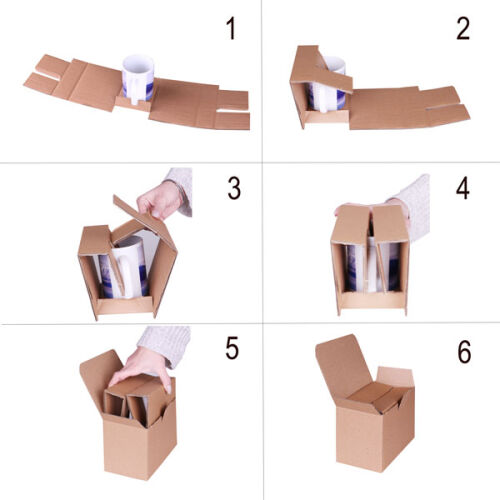 1

2

3

4

5

6