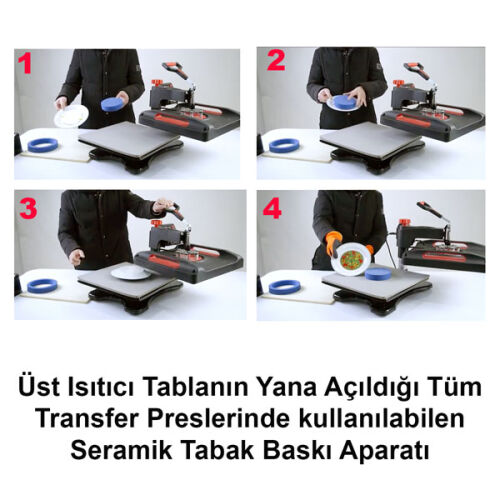 1

2

3

4

Üst Isıtıcı Tablanın Yana Açıldığı Tüm Transfer Preslerinde kullanılabilen Seramik Tabak Baskı Aparatı