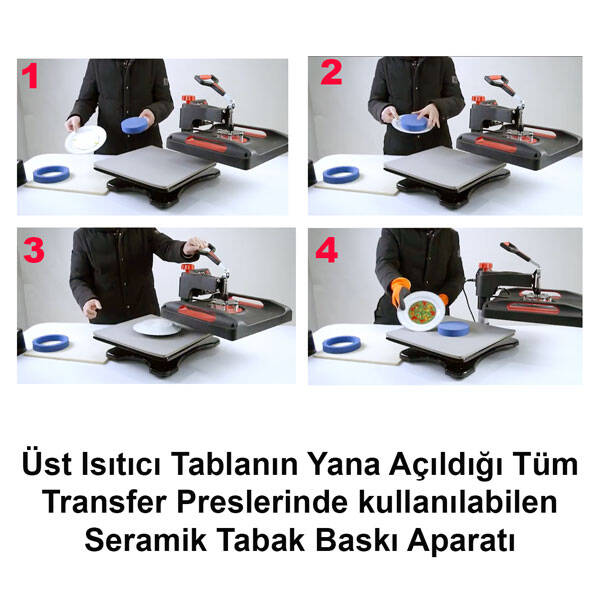 1

2

3

4

Üst Isıtıcı Tablanın Yana Açıldığı Tüm Transfer Preslerinde kullanılabilen Seramik Tabak Baskı Aparatı