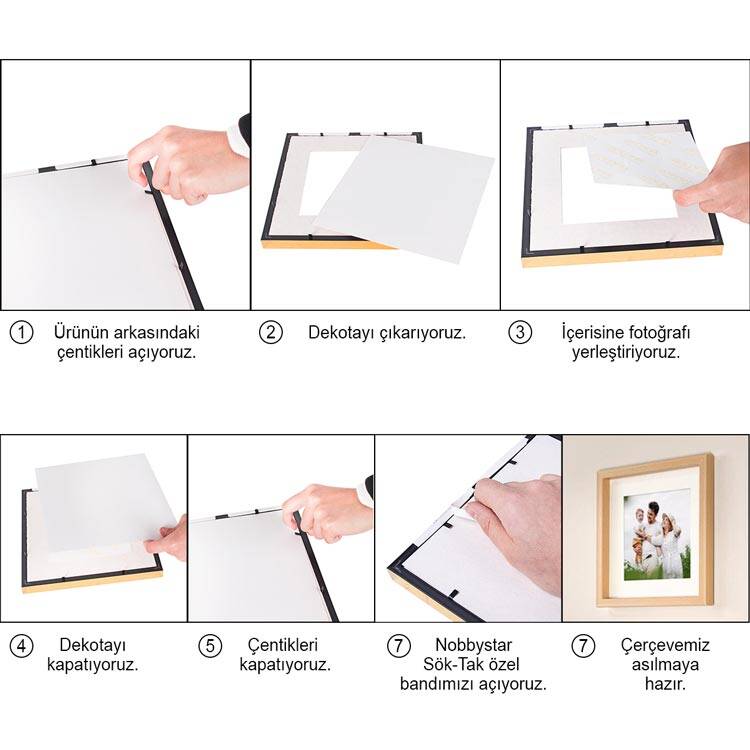 ① Ürünün arkasındaki çentikleri açıyoruz.

② Dekotayı çıkarıyoruz.

③ İçerisine fotoğrafı yerleştiriyoruz.

④ Dekotayı kapatıyoruz.

⑤ Çentikleri kapatıyoruz.

⑦ Nobbystar Sök-Tak özel bandımızı açıyoruz.

⑦ Çerçevemiz asılmaya hazır.