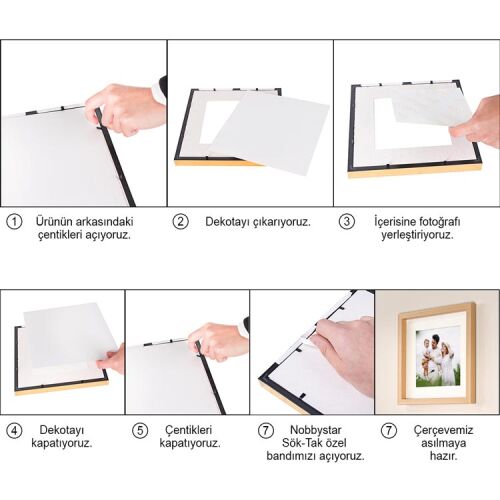 1 Ürünün arkasındaki çentikleri açıyoruz.

2 Dekotayı çıkarıyoruz.

3 İçerisine fotoğrafı yerleştiriyoruz.

4 Dekotayı kapatıyoruz.

5 Çentikleri kapatıyoruz.

7 Nobbystar Sök-Tak özel bandımızı açıyoruz.

7 Çerçevemiz asılmaya hazır.